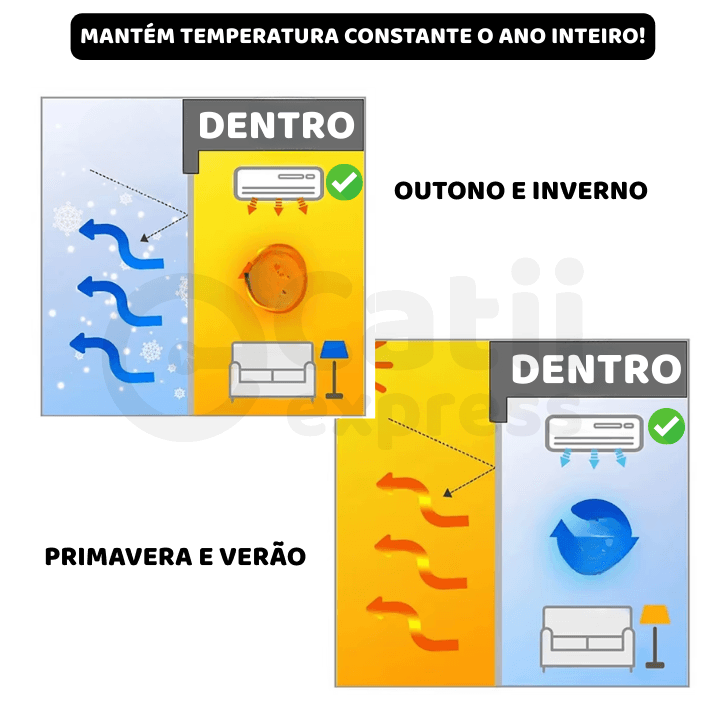 MANTÉM TEMPERATURA CONSTANTE O ANO INTEIRO!

DENTRO

OUTONO E INVERNO

catii express

DENTRO

PRIMAVERA E VERÃO