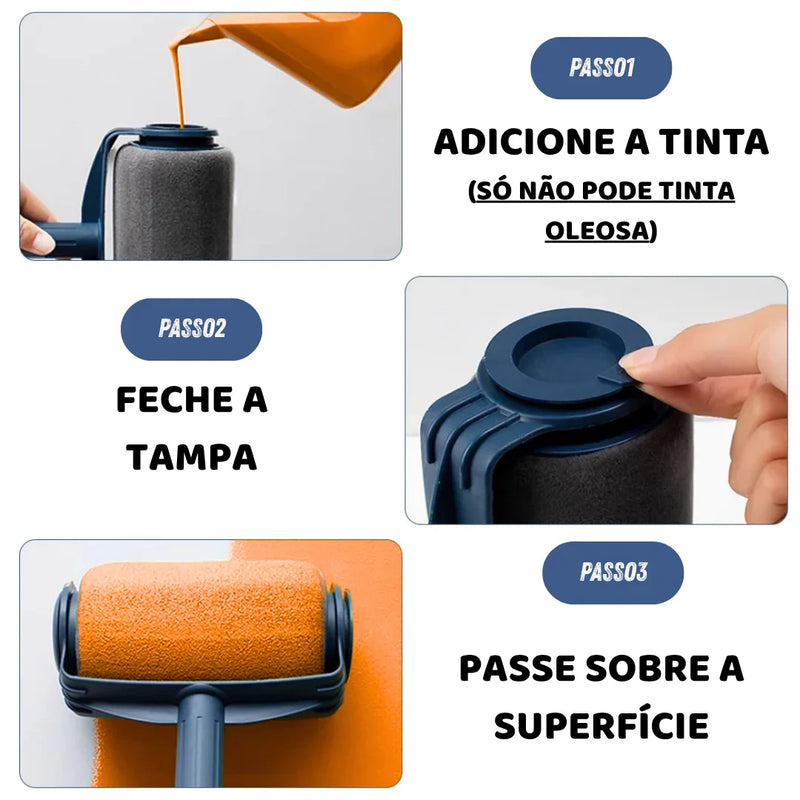 PASSO1

ADICIONE A TINTA

(SÓ NÃO PODE TINTA OLEOSA)

PASSO2

FECHE A TAMPA

PASSO3

PASSE SOBRE A SUPERFÍCIE